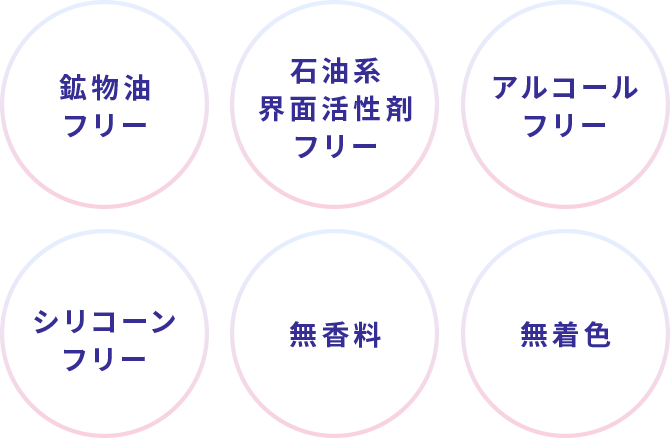 鉱物油
フリー

石油系
界面活性剤
フリー

アルコール
フリー

シリコーン
フリー

無香料

無着色