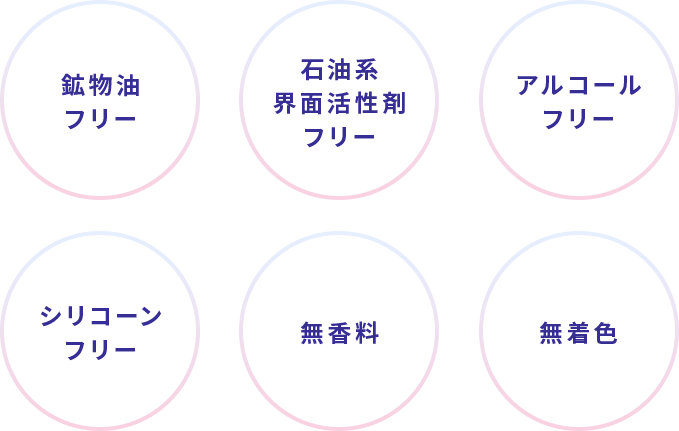 鉱物油
フリー

石油系
界面活性剤
フリー

アルコール
フリー

シリコーン
フリー

無香料

無着色